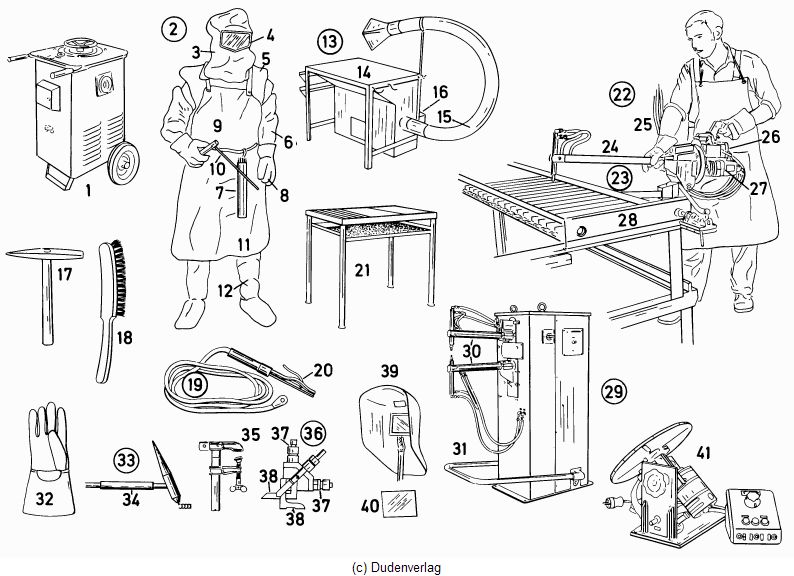 1
2
3
4
5
6
7
8
9
10
11
12
13
14
15
16
17
18
19
20
21
22
23
24
25
26
27
28
29
30
31
32
33
34
35
36
37
37
38
38
39
40
41
(c) Dudenverlag